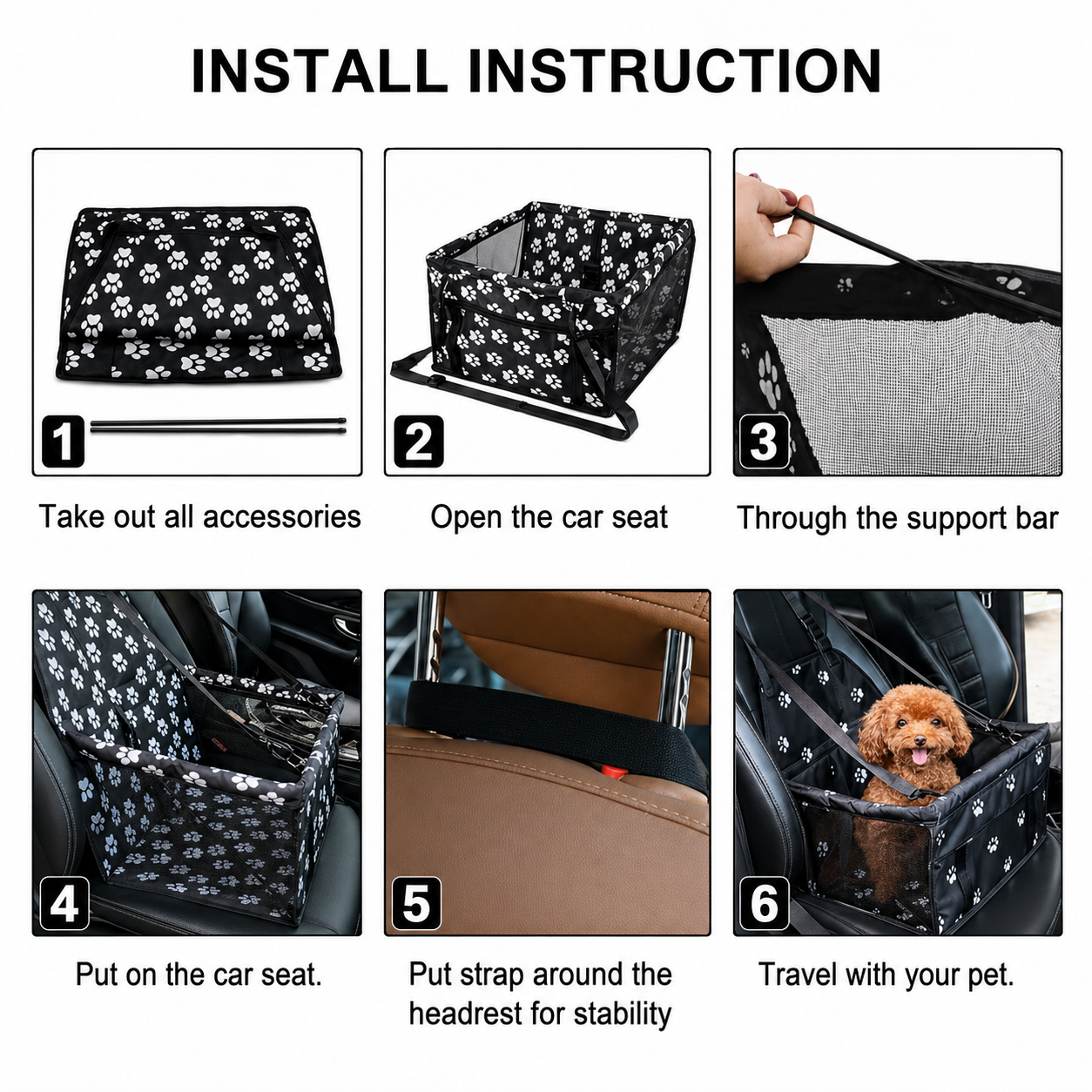 INSTALL INSTRUCTION

1
Take out all accessories

2
Open the car seat

3
Through the support bar

4
Put on the car seat.

5
Put strap around the headrest for stability

6
Travel with your pet.