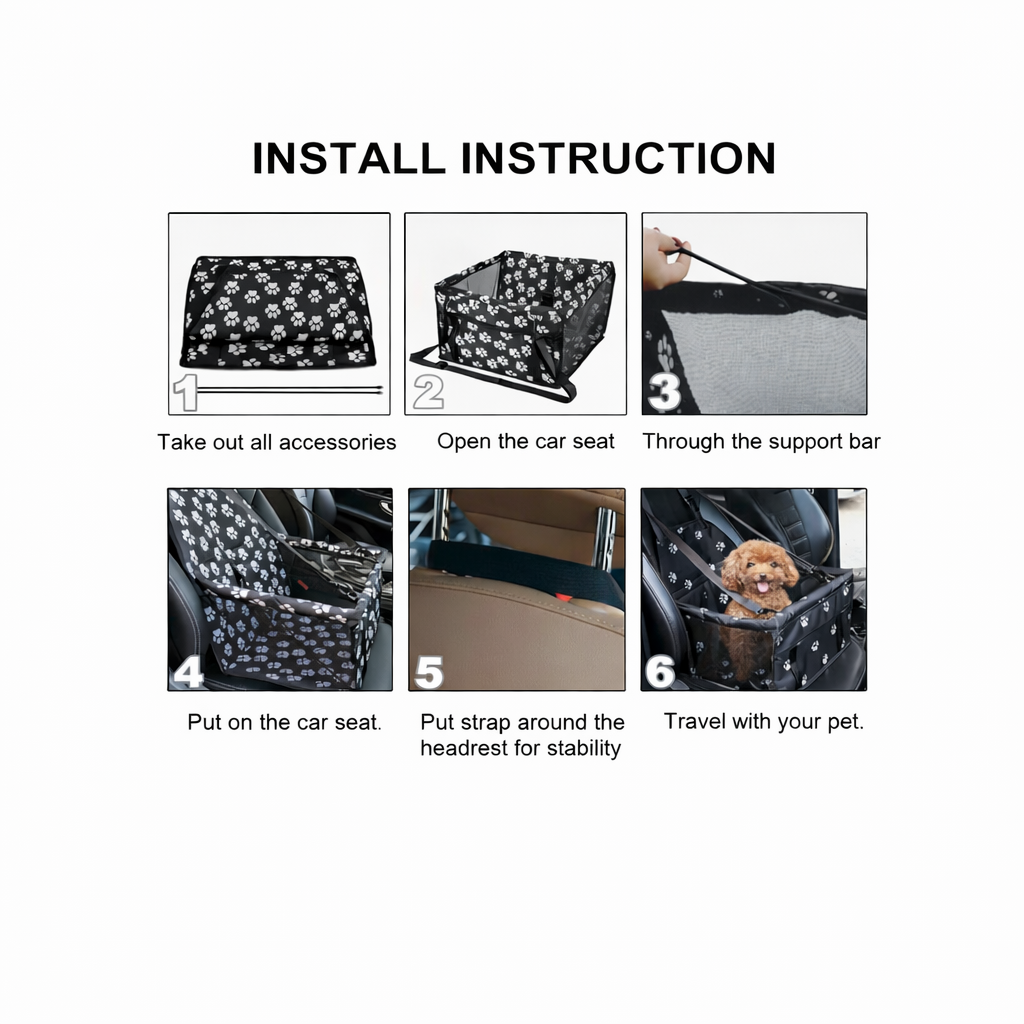 INSTALL INSTRUCTION

1

Take out all accessories

2

Open the car seat

3

Through the support bar

4

Put on the car seat.

5

Put strap around the headrest for stability

6

Travel with your pet.